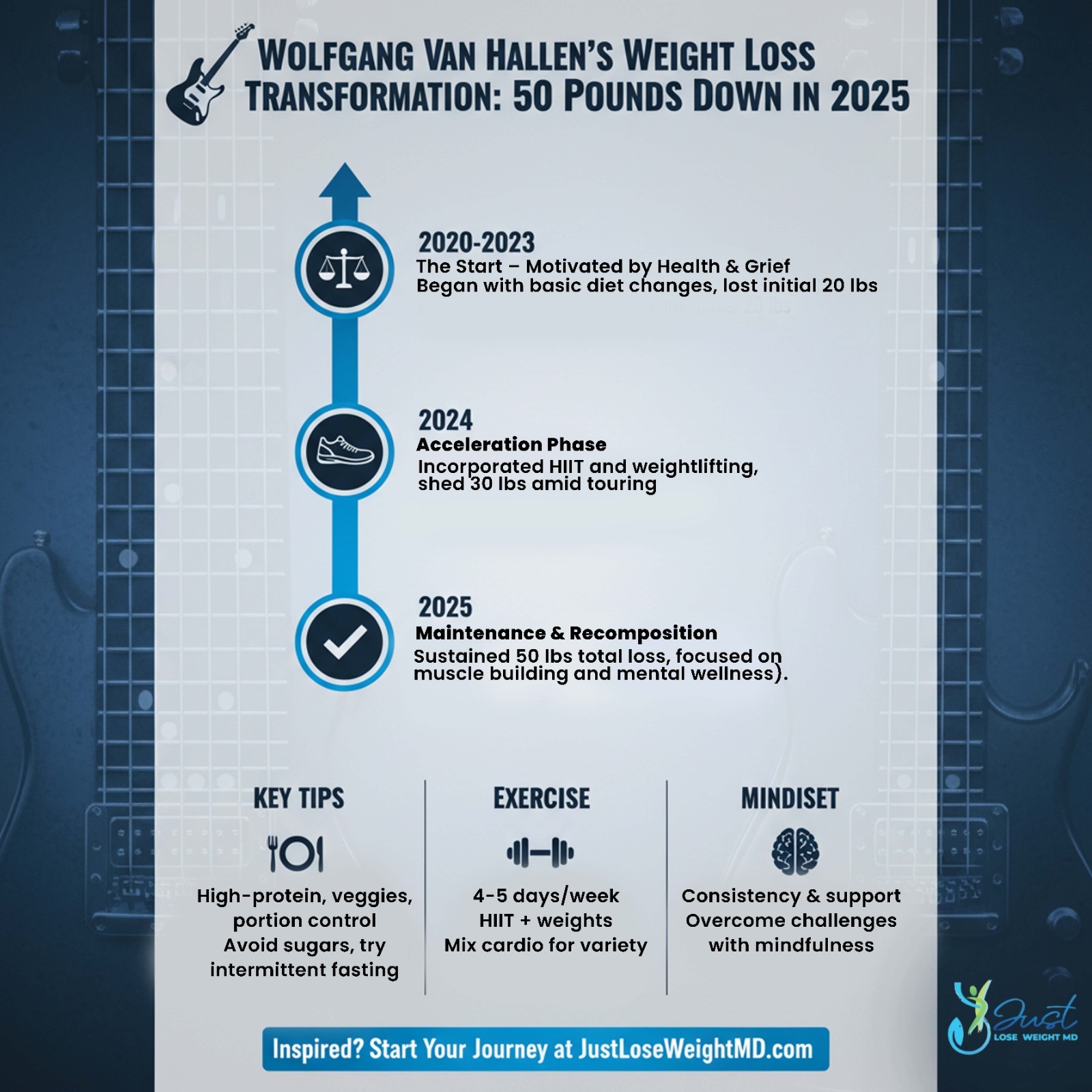 WOLFGANG VAN HALLEN'S WEIGHT LOSS TRANSFORMATION: 50 POUNDS DOWN IN 2025

2020-2023
The Start – Motivated by Health & Grief
Began with basic diet changes, lost initial 20 lbs

2024
Acceleration Phase
Incorporated HIIT and weightlifting, shed 30 lbs amid touring

2025
Maintenance & Recomposition
Sustained 50 lbs total loss, focused on muscle building and mental wellness).

KEY TIPS
High-protein, veggies, portion control
Avoid sugars, try intermittent fasting

EXERCISE
4-5 days/week
HIIT + weights
Mix cardio for variety

MINDISET
Consistency & support
Overcome challenges with mindfulness

Inspired? Start Your Journey at JustLoseWeightMD.com

Just LOSE WEIGHT MD